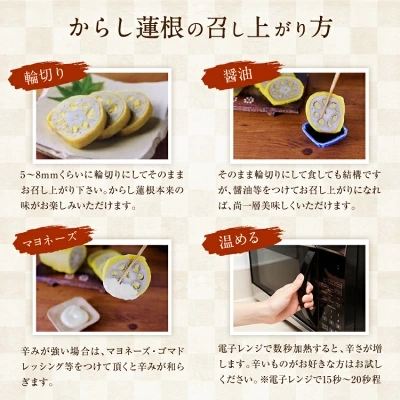 からし蓮根の召し上がり方

輪切り

5～8mmくらいに輪切りにしてそのままお召し上がり下さい。からし蓮根本来の味がお楽しみいただけます。

醤油

そのまま輪切りにして食しても結構ですが、醤油等をつけてお召し上がりになれば、尚一層美味しくいただけます。

マヨネーズ

辛みが強い場合は、マヨネーズ・ゴマドレッシング等をつけて頂くと辛みが和らぎます。

温める

電子レンジで数秒加熱すると、辛さが増します。辛いものがお好きな方はお試しください。※電子レンジで15秒～20秒程